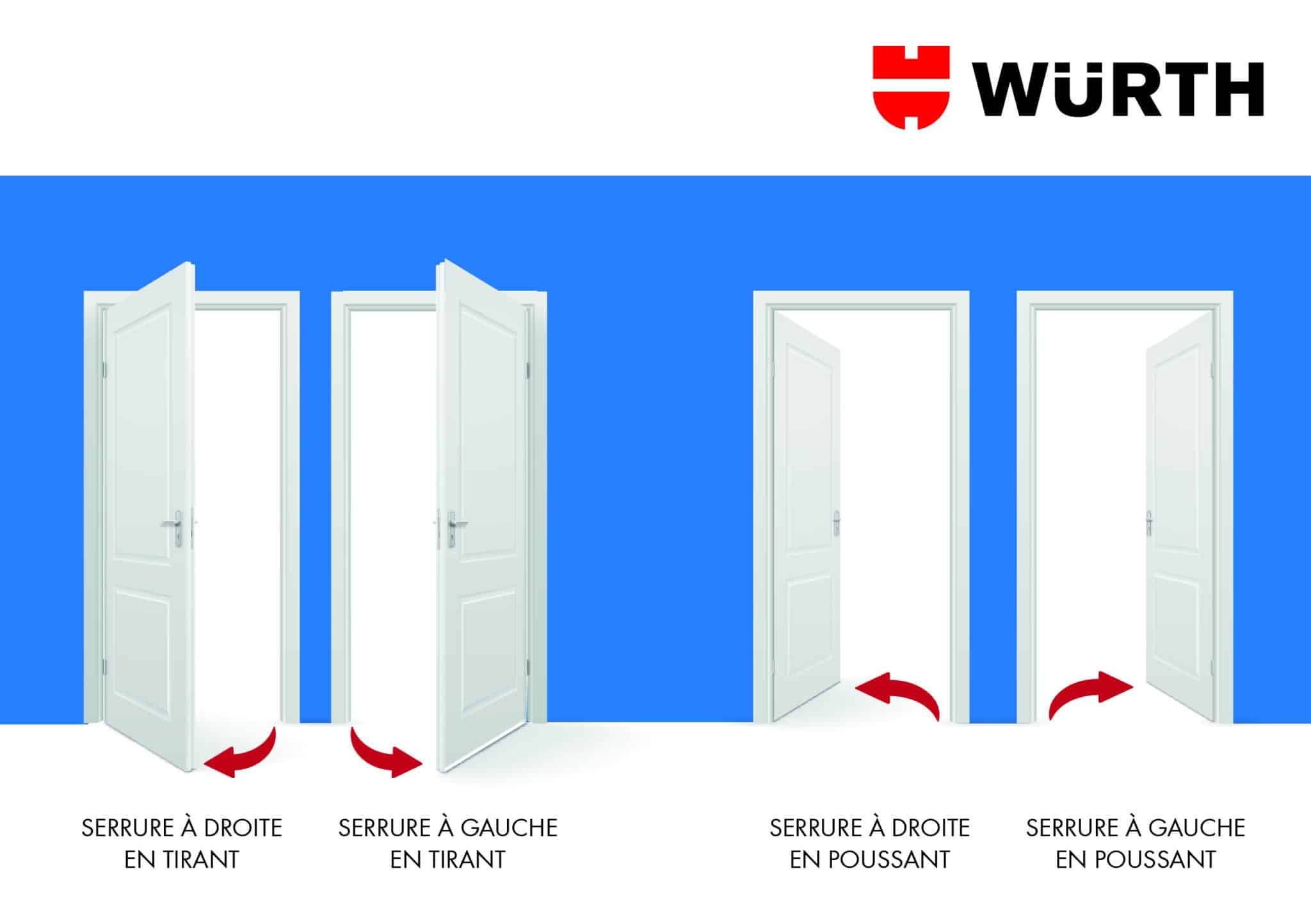 WÜRTH

SERRURE À DROITE EN TIRANT

SERRURE À GAUCHE EN TIRANT

SERRURE À DROITE EN POUSSANT

SERRURE À GAUCHE EN POUSSANT